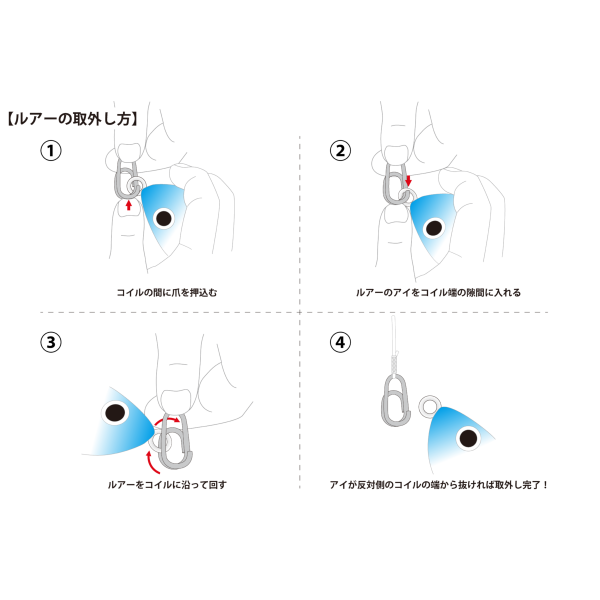 【ルアーの取外し方】

①

コイルの間に爪を押込む

②

ルアーのアイをコイル端の隙間に入れる

③

ルアーをコイルに沿って回す

④

アイが反対側のコイルの端から抜ければ取外し完了！